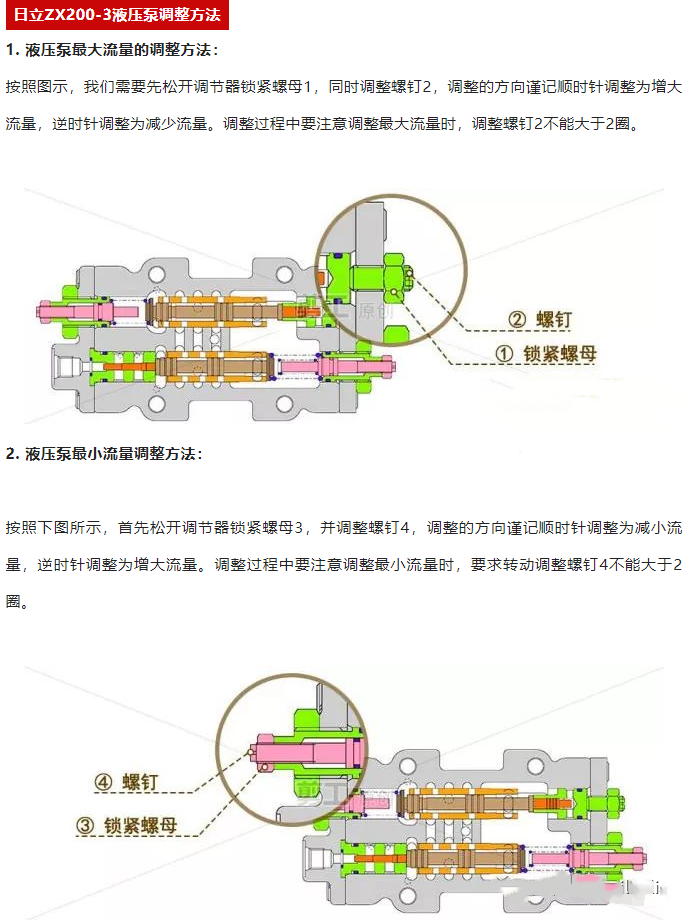 日立ZX200-3液压泵调整方法

1. 液压泵最大流量的调整方法：

按照图示，我们需要先松开调节器锁紧螺母1，同时调整螺钉2，调整的方向谨记顺时针调整为增大流量，逆时针调整为减少流量。调整过程中要注意调整最大流量时，调整螺钉2不能大于2圈。

原创

② 螺钉

① 锁紧螺母

2. 液压泵最小流量调整方法：

按照下图所示，首先松开调节器锁紧螺母3，并调整螺钉4，调整的方向谨记顺时针调整为减小流量，逆时针调整为增大流量。调整过程中要注意调整最小流量时，要求转动调整螺钉4不能大于2圈。

④ 螺钉

③ 锁紧螺母